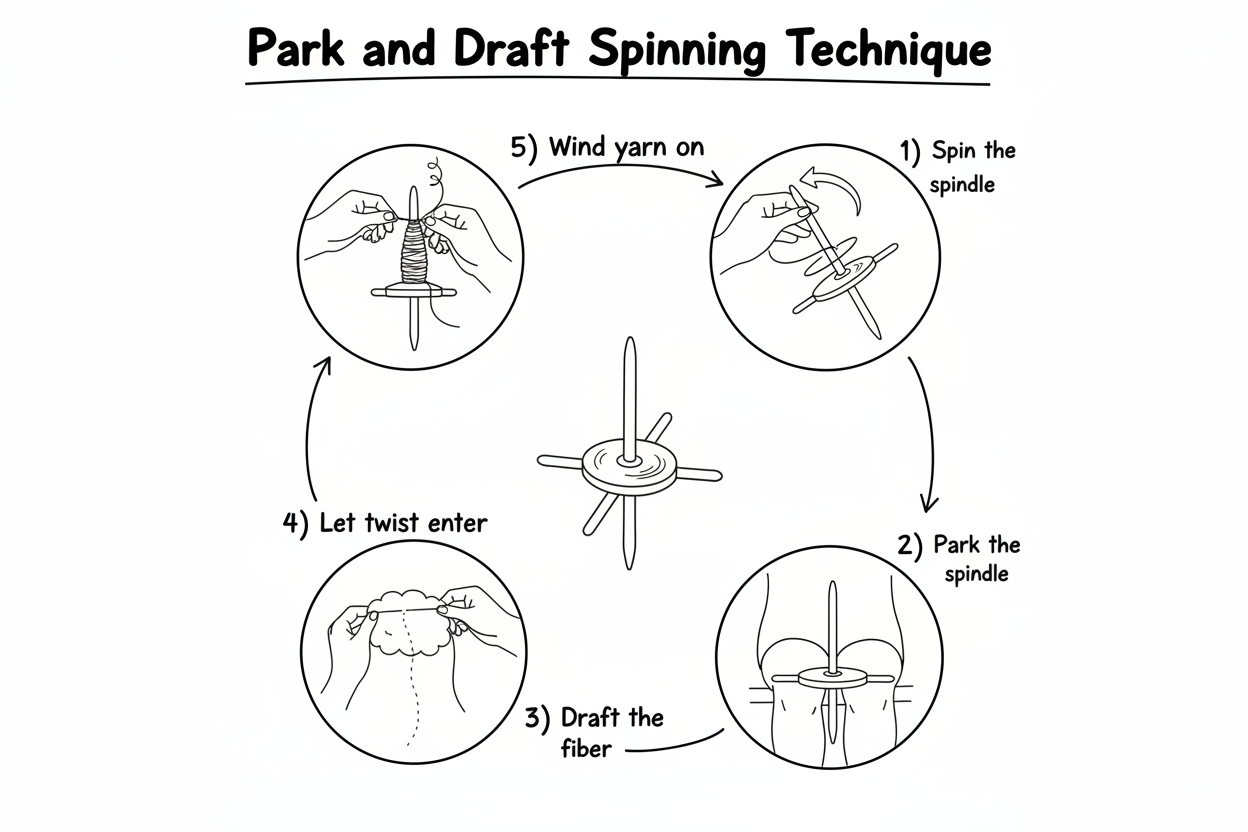 Park and Draft Spinning Technique

5) Wind yarn on

1) Spin the spindle

2) Park the spindle

3) Draft the fiber

4) Let twist enter