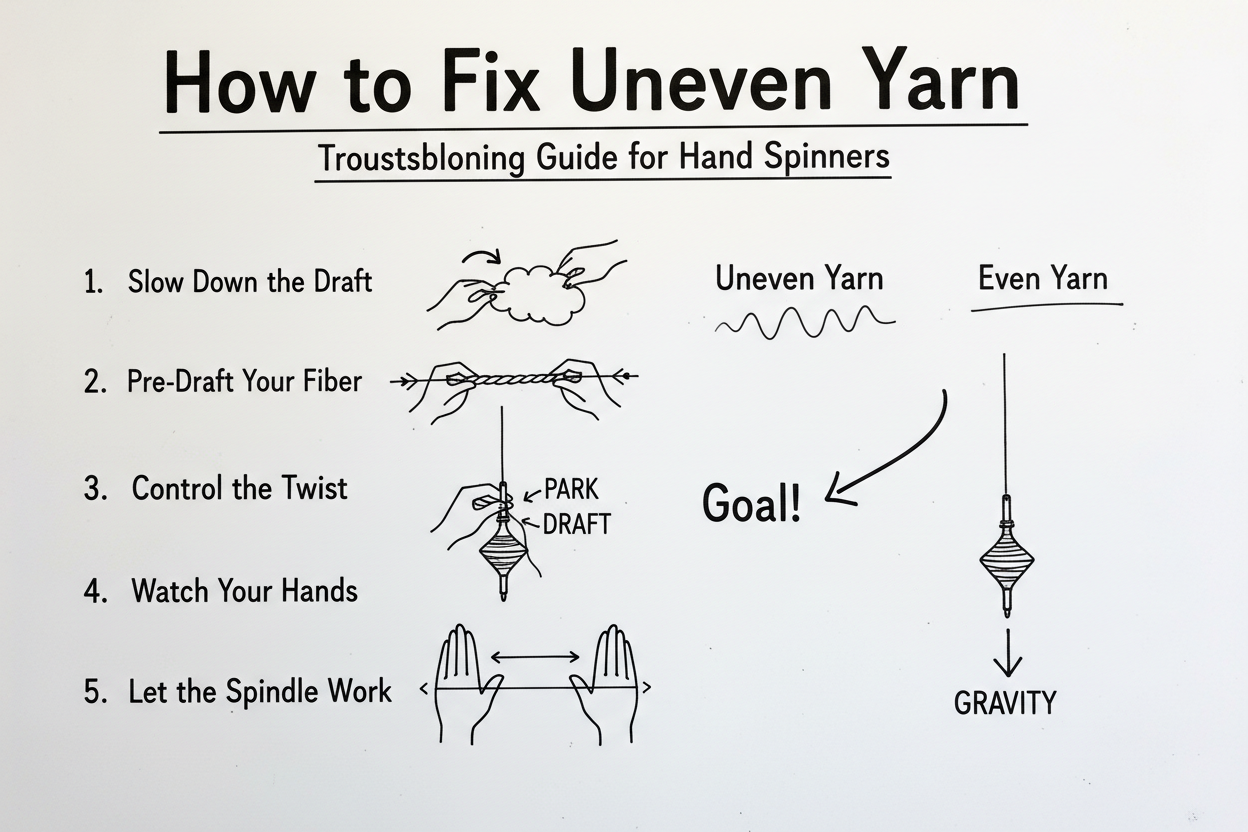 How to Fix Uneven Yarn

Troustsbloning Guide for Hand Spinners

1. Slow Down the Draft

2. Pre-Draft Your Fiber

3. Control the Twist

PARK

DRAFT

4. Watch Your Hands

5. Let the Spindle Work

Uneven Yarn

Even Yarn

Goal!

GRAVITY